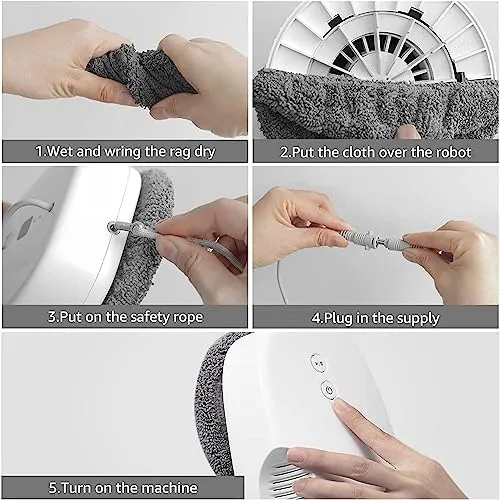 1.Wet and wring the rag dry

2.Put the cloth over the robot

3.Put on the safety rope

4.Plug in the supply

5.Turn on the machine